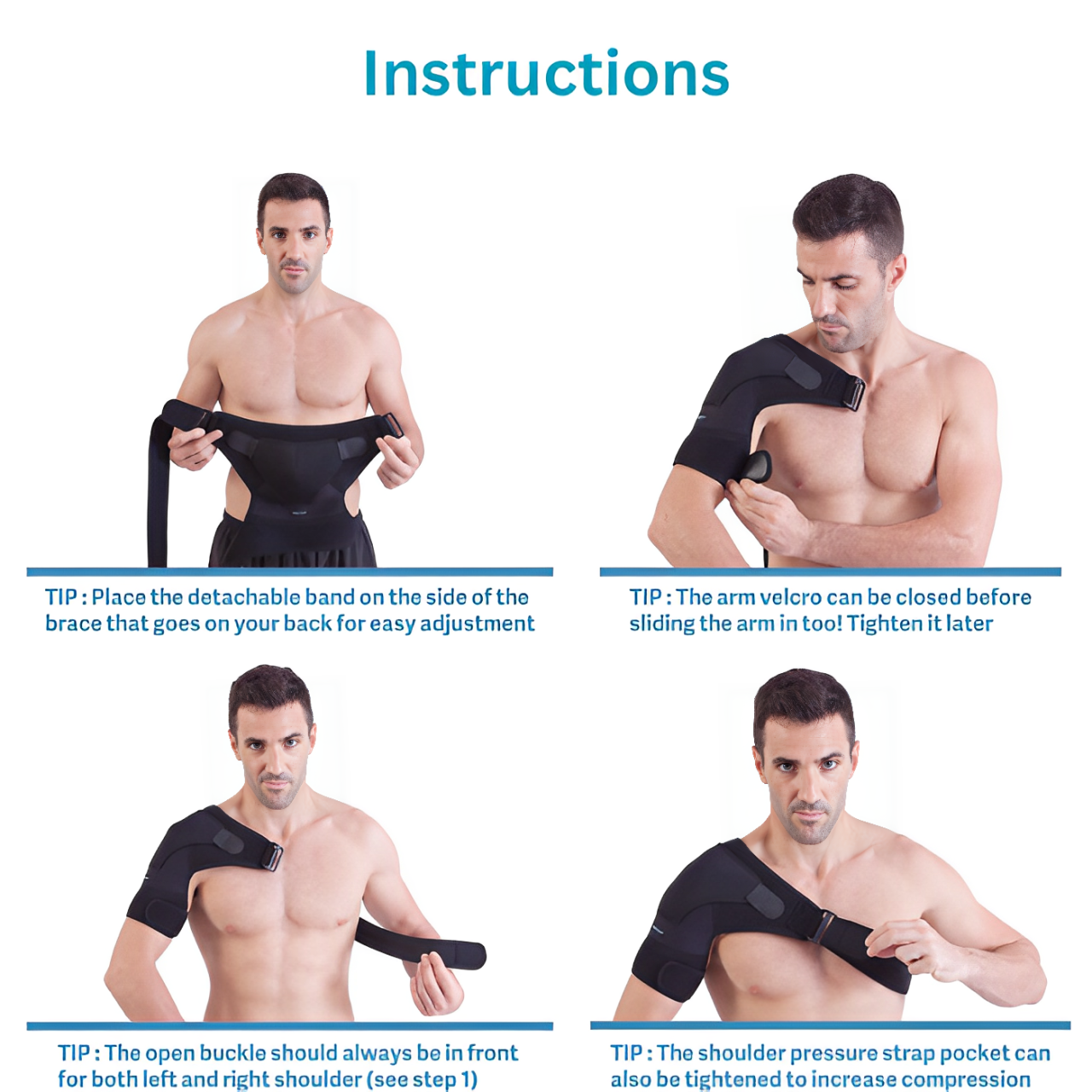 Instructions

TIP : Place the detachable band on the side of the brace that goes on your back for easy adjustment

TIP : The arm velcro can be closed before sliding the arm in too! Tighten it later

TIP : The open buckle should always be in front for both left and right shoulder (see step 1)

TIP : The shoulder pressure strap pocket can also be tightened to increase compression